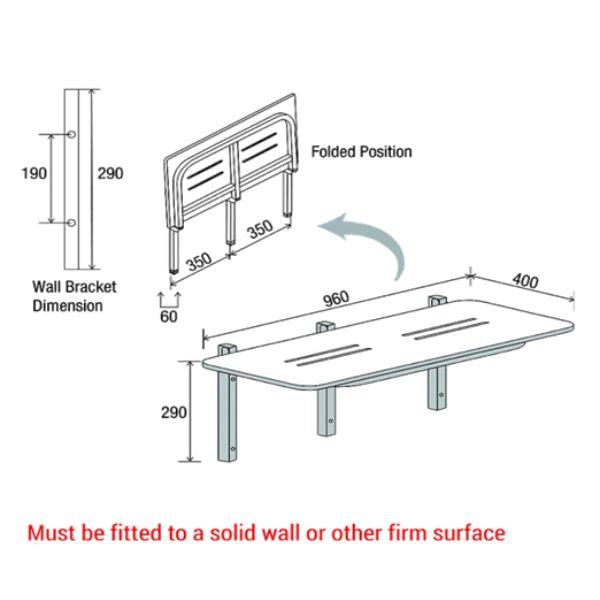 190
290
Wall Bracket Dimension

Folded Position
350
350
60

960
400
290

Must be fitted to a solid wall or other firm surface